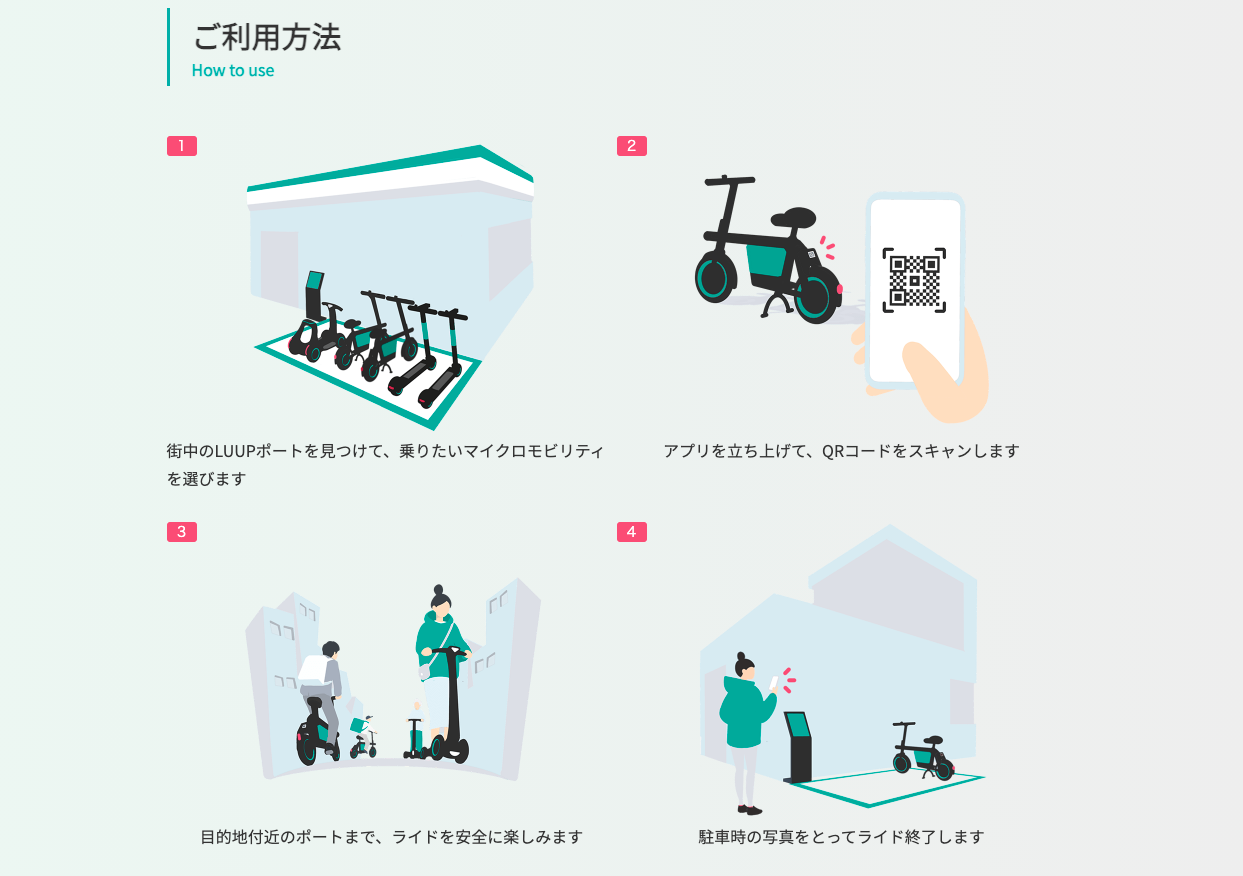 ご利用方法
How to use

1

街中のLUUPポートを見つけて、乗りたいマイクロモビリティを選びます

2

アプリを立ち上げて、QRコードをスキャンします

3

目的地付近のポートまで、ライドを安全に楽しみます

4

駐車時の写真をとってライド終了します